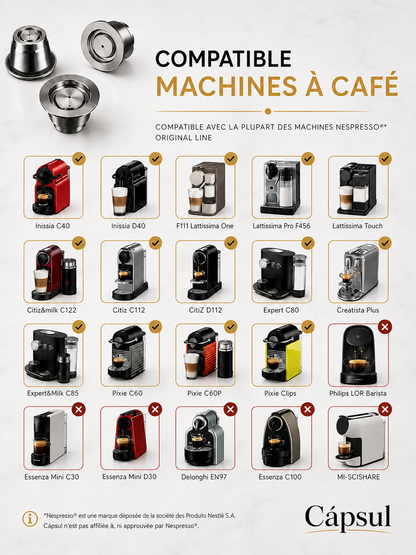 COMPATIBLE
MACHINES À CAFÉ

COMPATIBLE AVEC LA PLUPART DES MACHINES NESPRESSO®* ORIGINAL LINE

Inissia C40
Inissia D40
F111 Lattissima One
Lattissima Pro F456
Lattissima Touch

Citiz&milk C122
Citiz C112
CitiZ D112
Expert C80
Creatista Plus

Expert&Milk C85
Pixie C60
Pixie C60P
Pixie Clips
Philips LOR Barista

Essenza Mini C30
Essenza Mini D30
Delonghi EN97
Essenza C100
MI-SCISHARE

*Nespresso® est une marque déposée de la société des Produits Nestlé S.A. Cápsul n'est pas affiliée à, ni approuvée par Nespresso®.

Cápsul