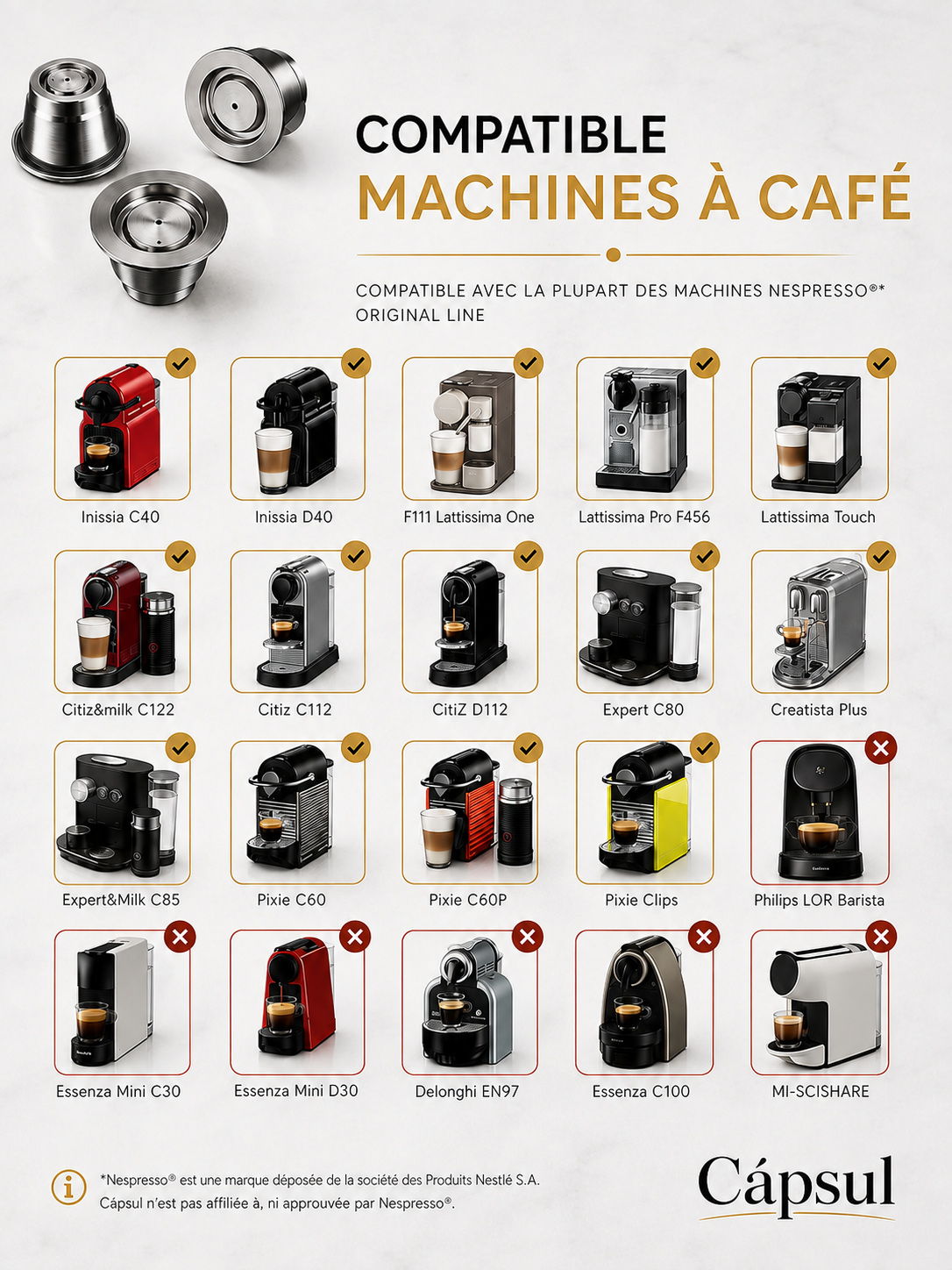 COMPATIBLE
MACHINES À CAFÉ

COMPATIBLE AVEC LA PLUPART DES MACHINES NESPRESSO®* ORIGINAL LINE

Inissia C40
Inissia D40
F111 Lattissima One
Lattissima Pro F456
Lattissima Touch
Citiz&milk C122
Citiz C112
CitiZ D112
Expert C80
Creatista Plus
Expert&Milk C85
Pixie C60
Pixie C60P
Pixie Clips
Philips LOR Barista
Essenza Mini C30
Essenza Mini D30
Delonghi EN97
Essenza C100
MI-SCISHARE

*Nespresso® est une marque déposée de la société des Produits Nestlé S.A.
Cápsul n'est pas affiliée à, ni approuvée par Nespresso®.

Cápsul